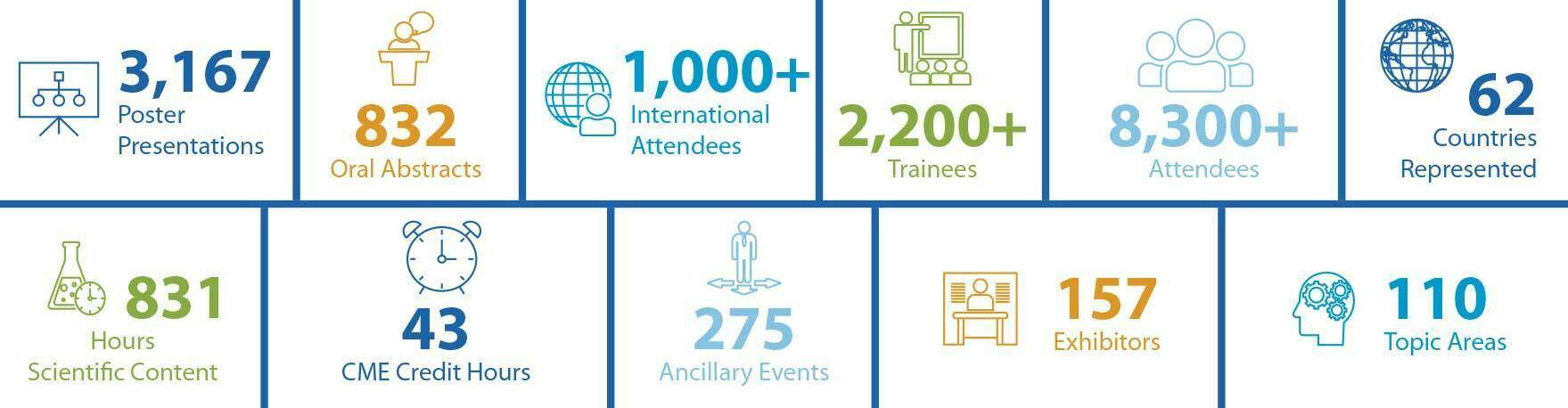 3,167
Poster Presentations

832
Oral Abstracts

1,000+
International Attendees

2,200+
Trainees

8,300+
Attendees

62
Countries Represented

831
Hours Scientific Content

43
CME Credit Hours

275
Ancillary Events

157
Exhibitors

110
Topic Areas